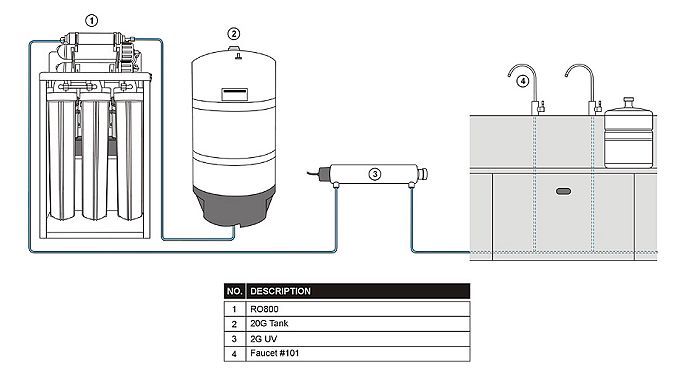 1
2
3
4

| NO. | DESCRIPTION |
|---|---|
| 1 | RO800 |
| 2 | 20G Tank |
| 3 | 2G UV |
| 4 | Faucet #101 |