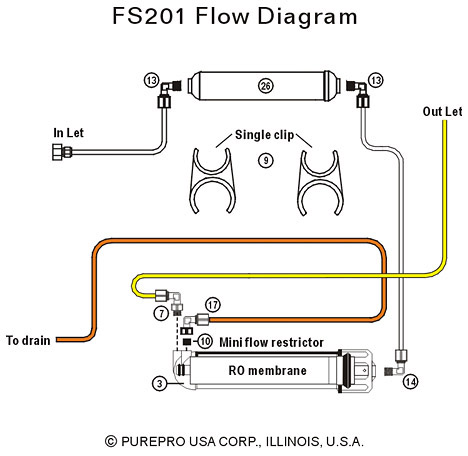 FS201 Flow Diagram

13

26

13

Out Let

In Let

Single clip

9

7

17

To drain

10

Mini flow restrictor

RO membrane

3

14

© PUREPRO USA CORP., ILLINOIS, U.S.A.