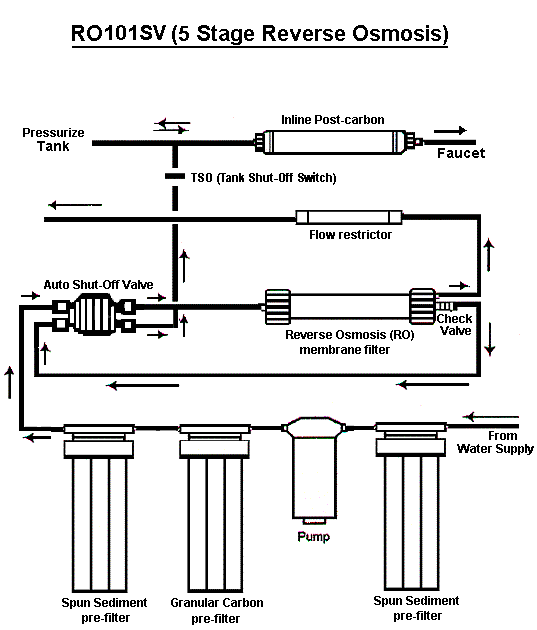 RO101SV (5 Stage Reverse Osmosis)

Pressurize Tank

Inline Post-carbon

Faucet

TSO (Tank Shut-Off Switch)

Flow restrictor

Auto Shut-Off Valve

Check Valve

Reverse Osmosis (RO) membrane filter

From Water Supply

Pump

Spun Sediment pre-filter

Granular Carbon pre-filter

Spun Sediment pre-filter