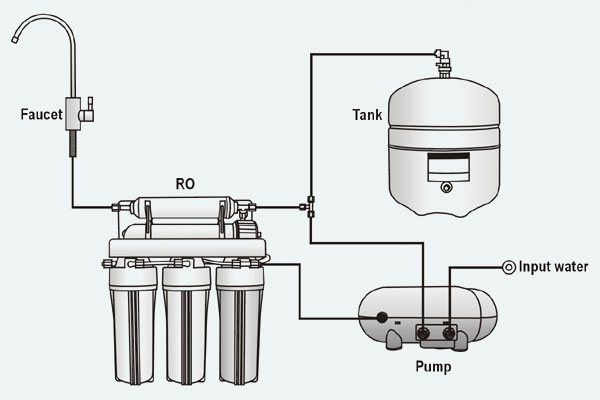 Faucet

Tank

RO

Input water

Pump